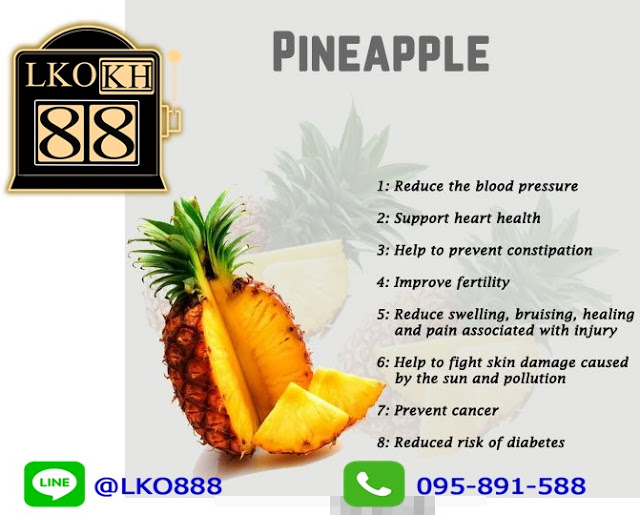 LKOKH
88

PINEAPPLE

1: Reduce the blood pressure

2: Support heart health

3: Help to prevent constipation

4: Improve fertility

5: Reduce swelling, bruising, healing and pain associated with injury

6: Help to fight skin damage caused by the sun and pollution

7: Prevent cancer

8: Reduced risk of diabetes

LINE @LKO888

095-891-588